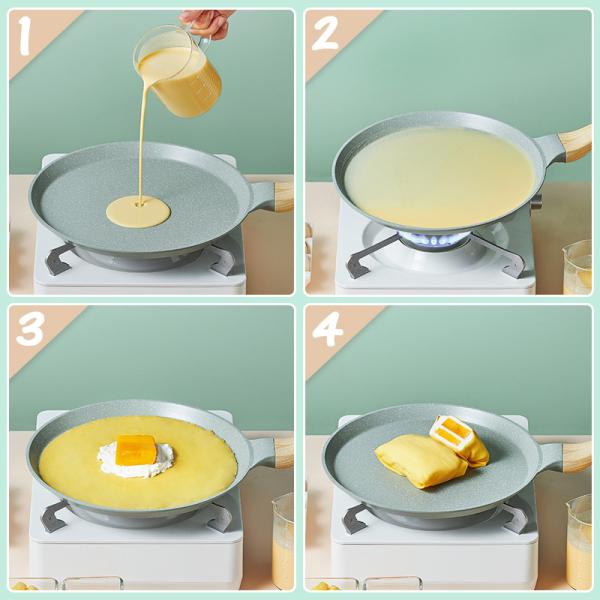 1

2

3

4